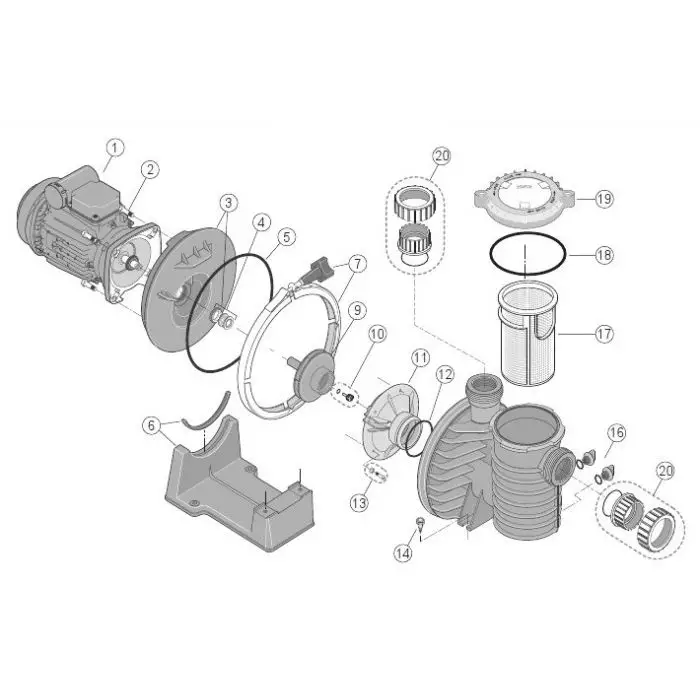 1
2
3
4
5
7
9
10
11
12
6
13
14
20
19
18
17
16
20